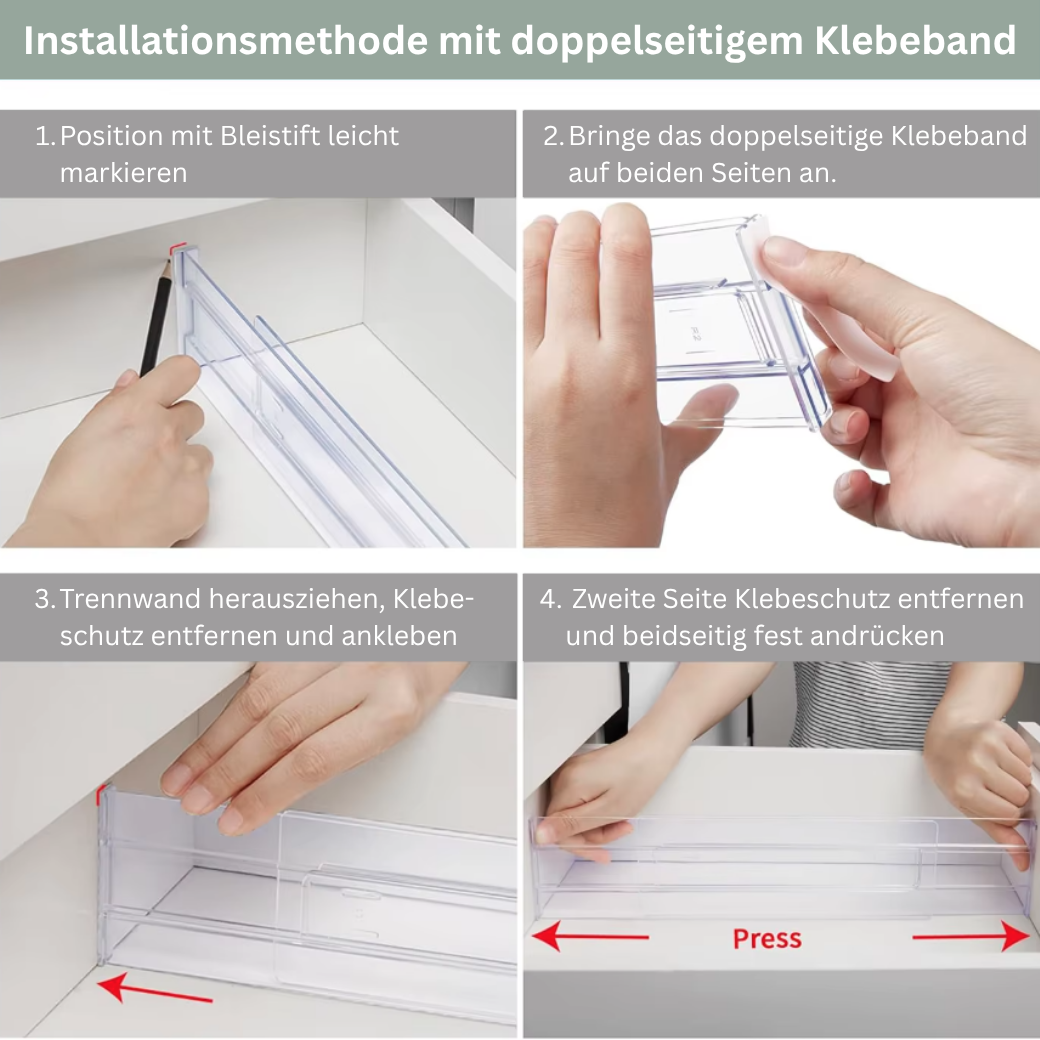 Installationsmethode mit doppelseitigem Klebeband

1. Position mit Bleistift leicht markieren

2. Bringe das doppelseitige Klebeband auf beiden Seiten an.

3. Trennwand herausziehen, Klebeschutz entfernen und ankleben

4. Zweite Seite Klebeschutz entfernen und beidseitig fest andrücken

Press